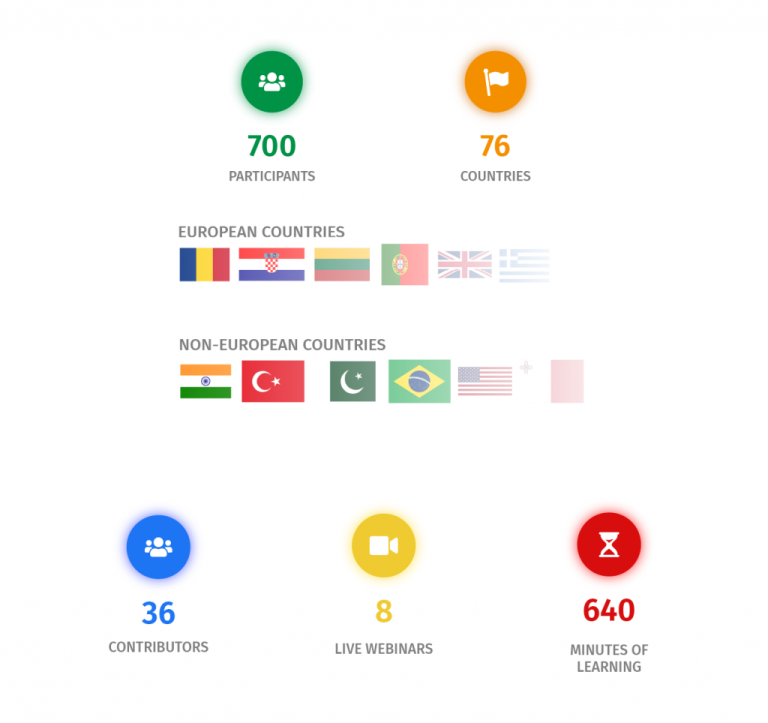 700
PARTICIPANTS

76
COUNTRIES

EUROPEAN COUNTRIES

NON-EUROPEAN COUNTRIES

36
CONTRIBUTORS

8
LIVE WEBINARS

640
MINUTES OF LEARNING