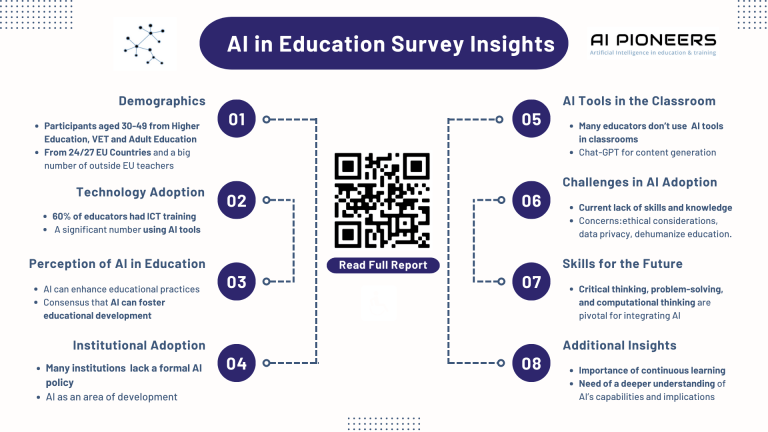 AI in Education Survey Insights

AI PIONEERS
Artificial Intelligence in education & training

Demographics
01
- Participants aged 30-49 from Higher Education, VET and Adult Education
- From 24/27 EU Countries and a big number of outside EU teachers

Technology Adoption
02
- 60% of educators had ICT training
- A significant number using AI tools

Perception of AI in Education
03
- AI can enhance educational practices
- Consensus that AI can foster educational development

Institutional Adoption
04
- Many institutions lack a formal AI policy
- AI as an area of development

Read Full Report

AI Tools in the Classroom
05
- Many educators don't use AI tools in classrooms
- Chat-GPT for content generation

Challenges in AI Adoption
06
- Current lack of skills and knowledge
- Concerns:ethical considerations, data privacy, dehumanize education.

Skills for the Future
07
- Critical thinking, problem-solving, and computational thinking are pivotal for integrating AI

Additional Insights
08
- Importance of continuous learning
- Need of a deeper understanding of AI's capabilities and implications